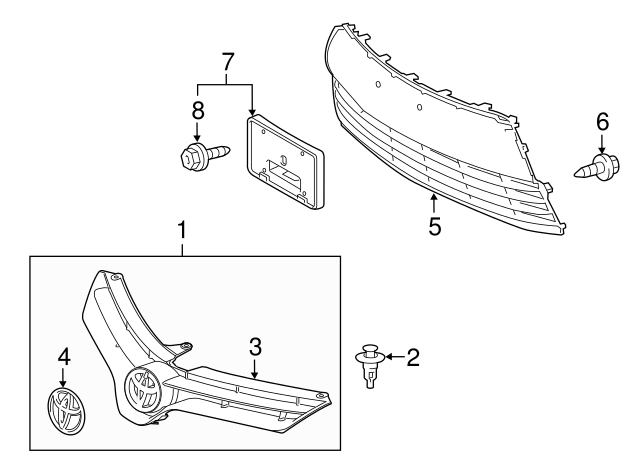 7
8
6
5
1
3
4
2