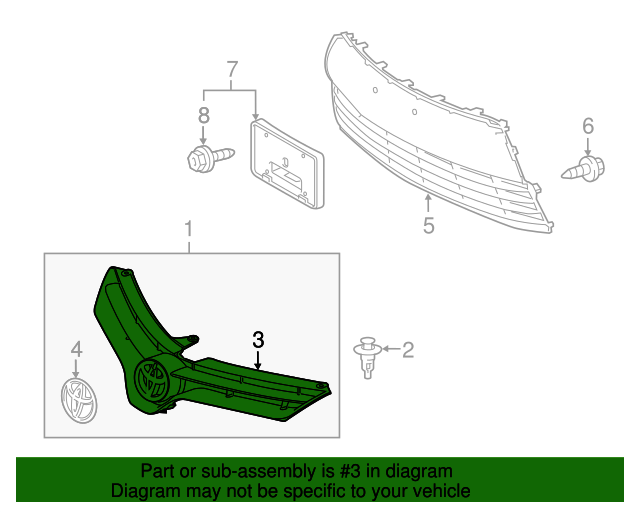 7
8
6
5
1
3
4
2

Part or sub-assembly is #3 in diagram
Diagram may not be specific to your vehicle