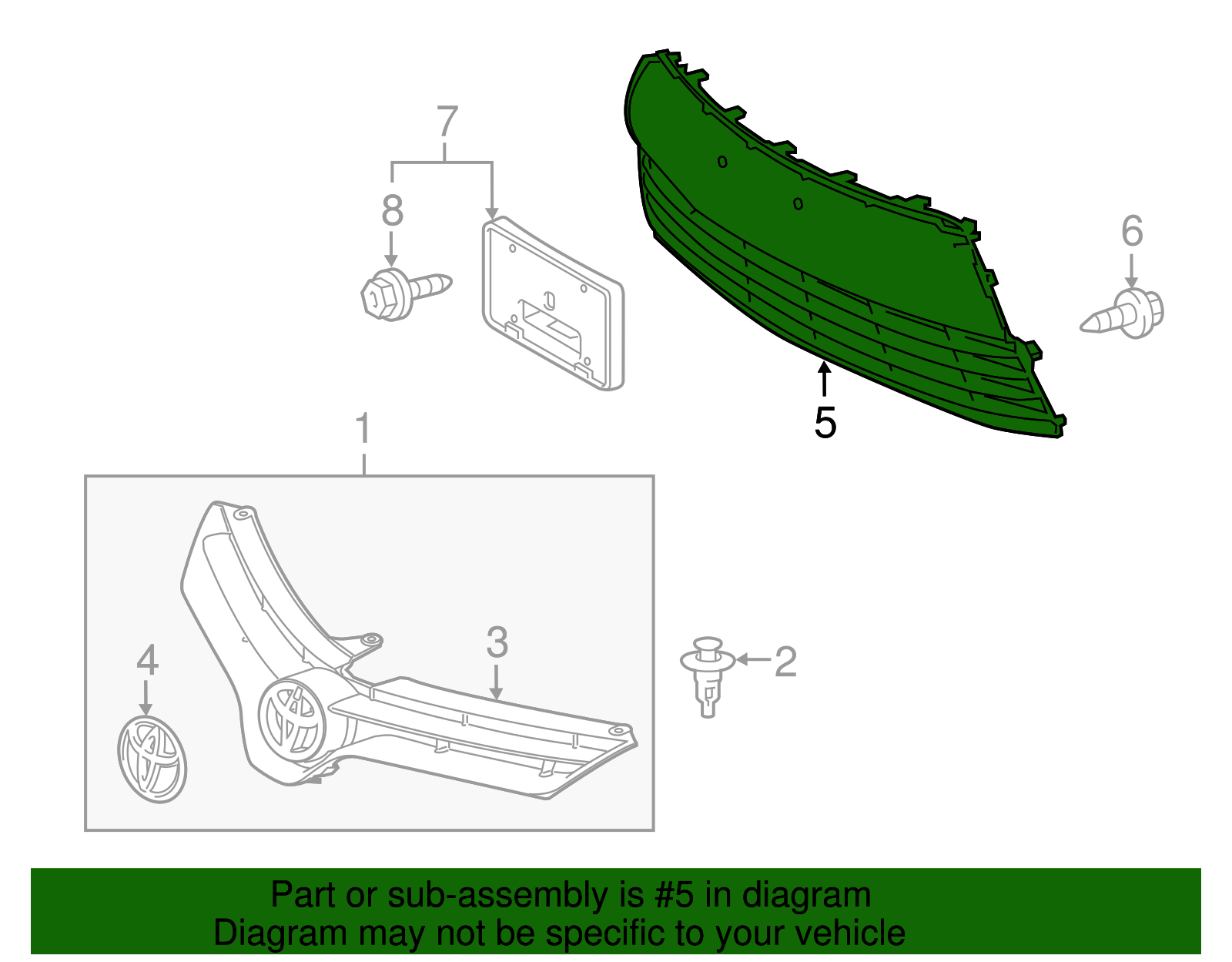 7

8

6

5

1

3

4

2

Part or sub-assembly is #5 in diagram
Diagram may not be specific to your vehicle