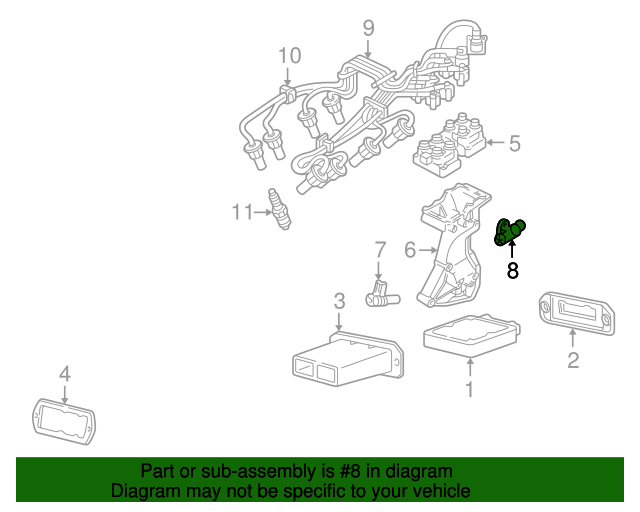 9
10
5
11
6
8
7
3
2
1
4

Part or sub-assembly is #8 in diagram
Diagram may not be specific to your vehicle