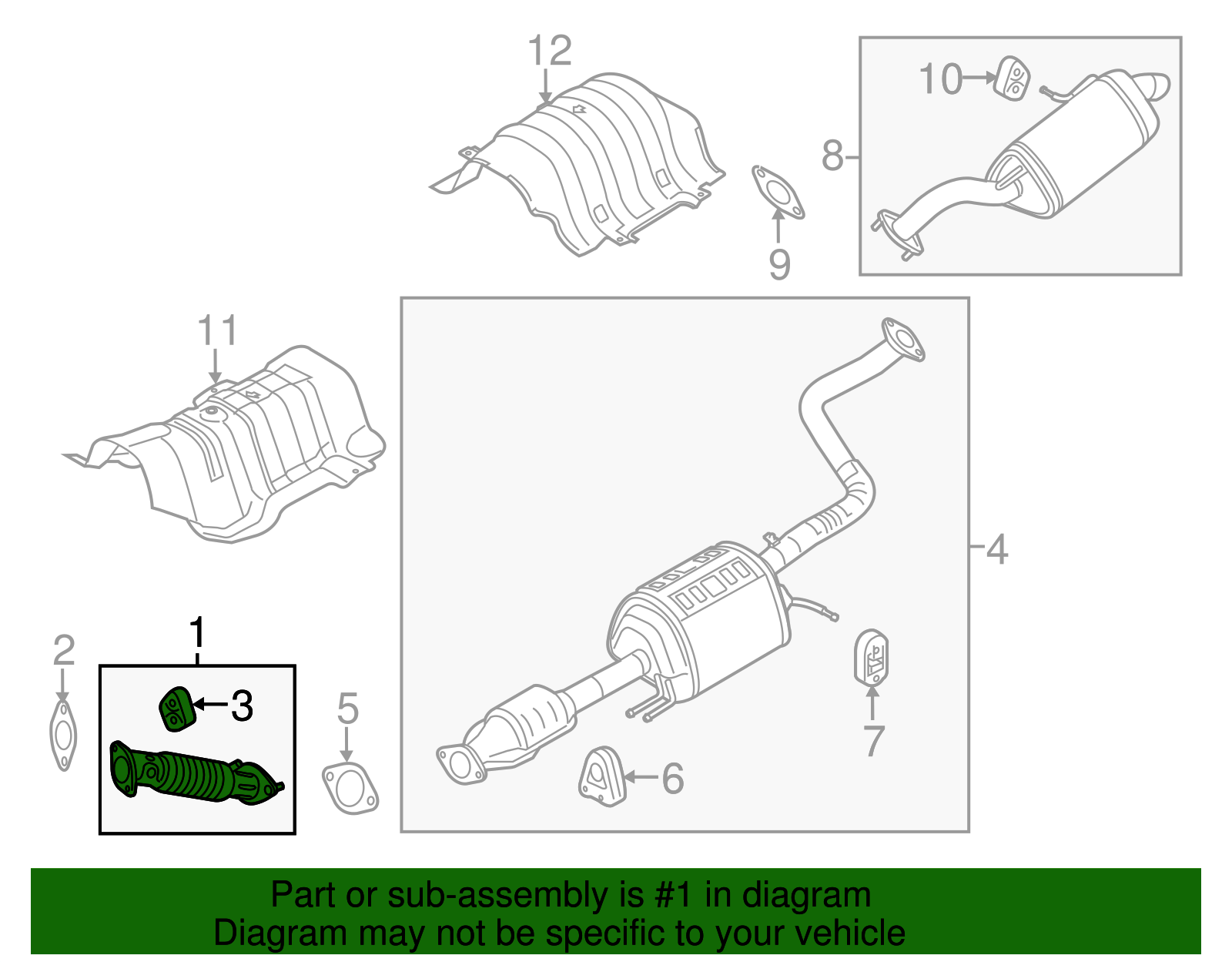 12

10

8

9

11

4

1

2

3

5

7

6

Part or sub-assembly is #1 in diagram
Diagram may not be specific to your vehicle