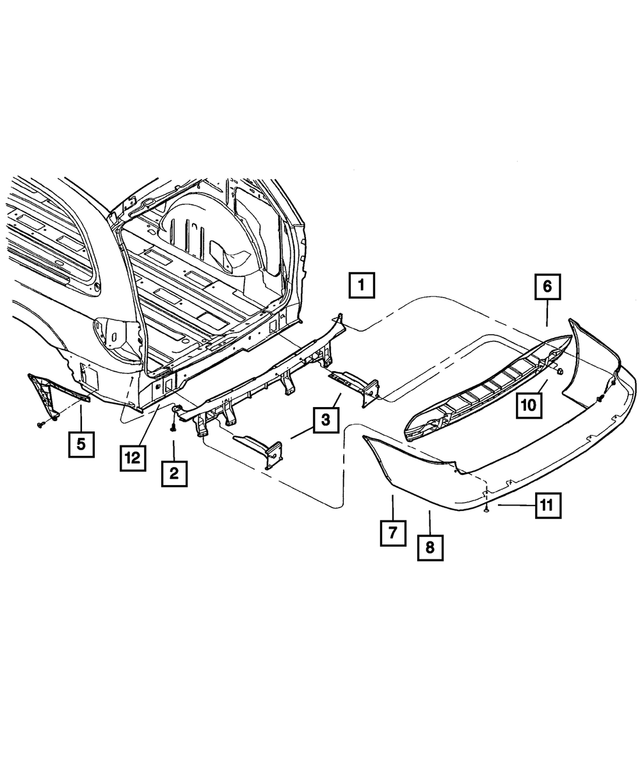 1
6
10
3
5
12
2
11
7
8