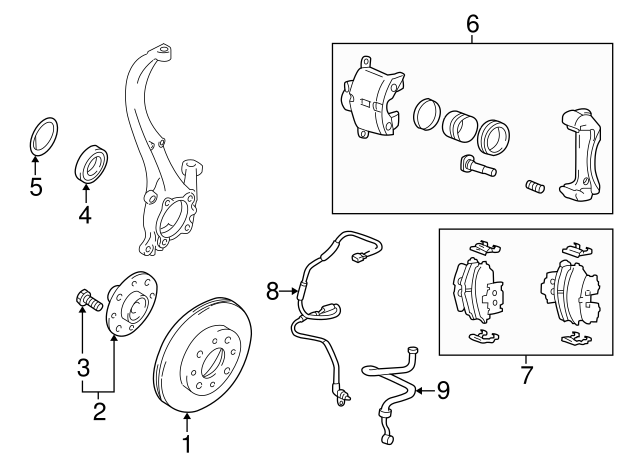 6
5
4
8
3
2
1
9
7