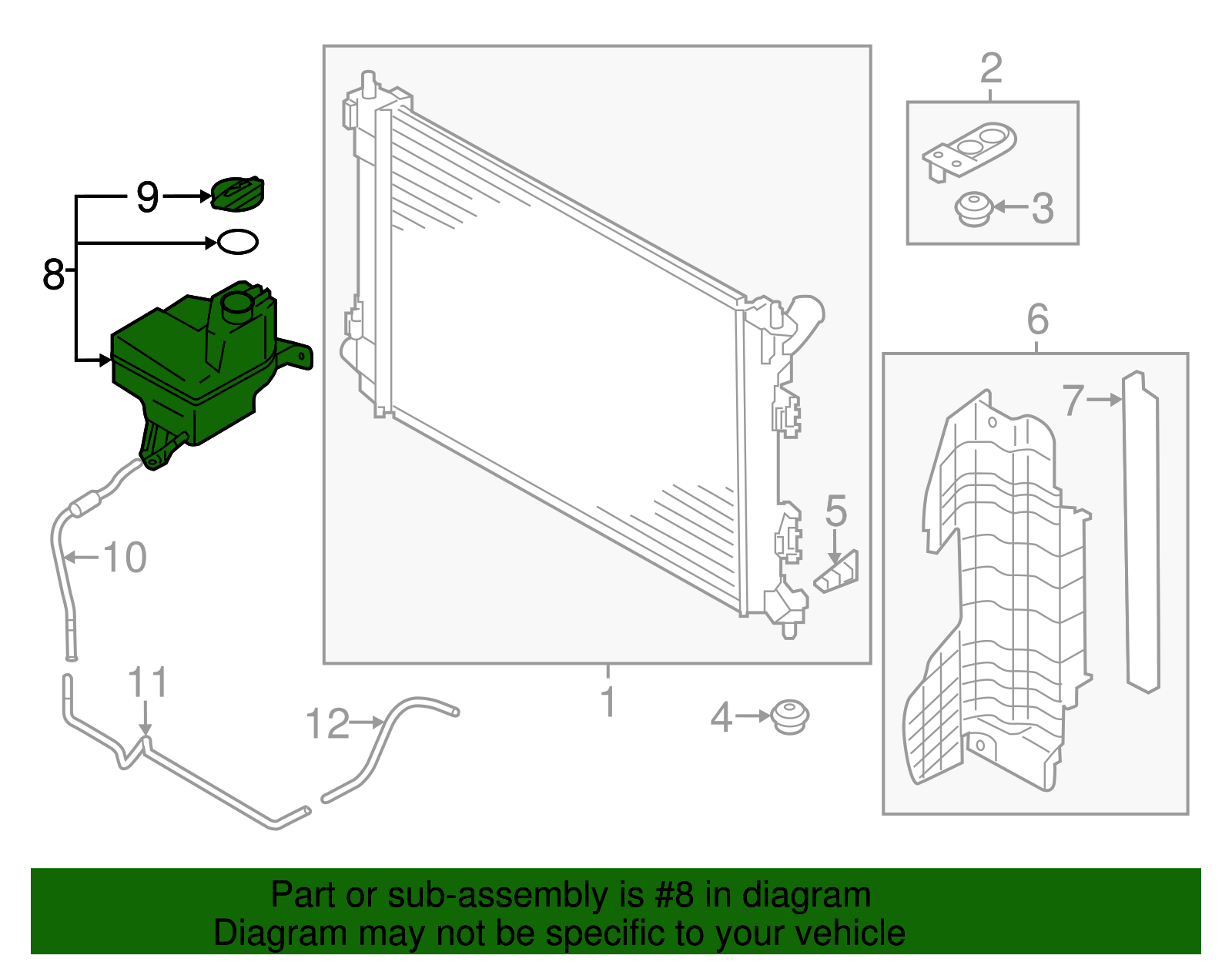 2
3
9
8
6
7
5
10
11
12
1
4

Part or sub-assembly is #8 in diagram
Diagram may not be specific to your vehicle