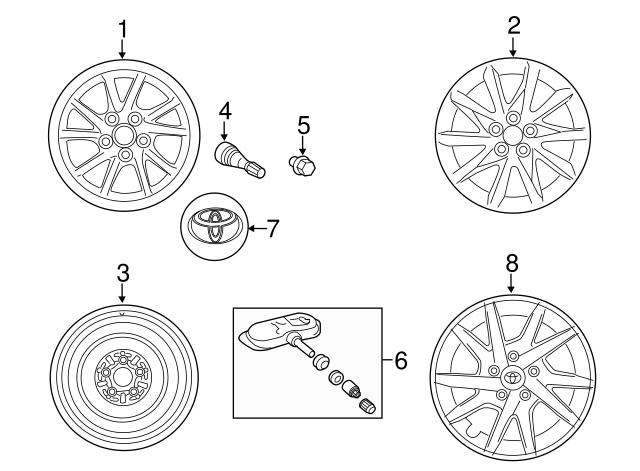 1
2
4
5
7
3
8
6