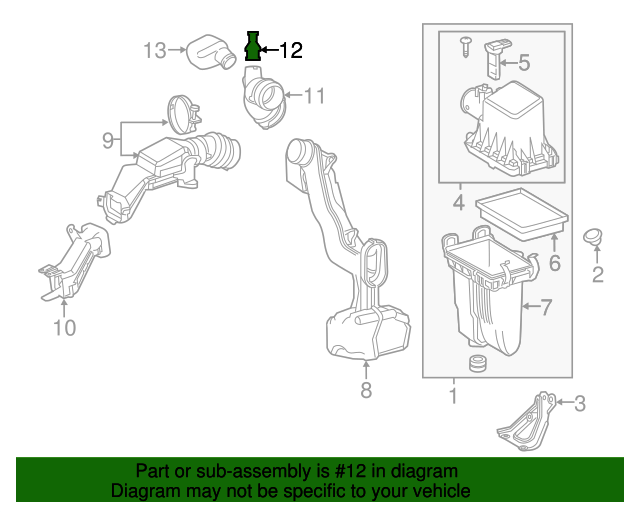 13
12
11
9
10
5
4
6
2
7
8
1
3

Part or sub-assembly is #12 in diagram
Diagram may not be specific to your vehicle