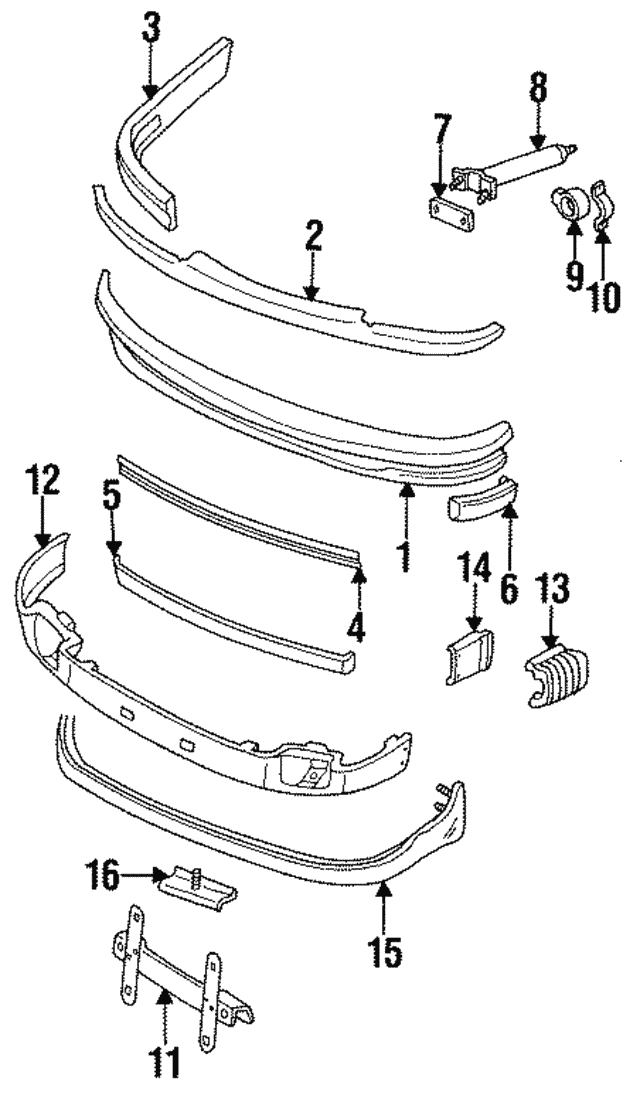 3
8
7
2
9
10
12
5
1
14
6
13
4
16
15
11