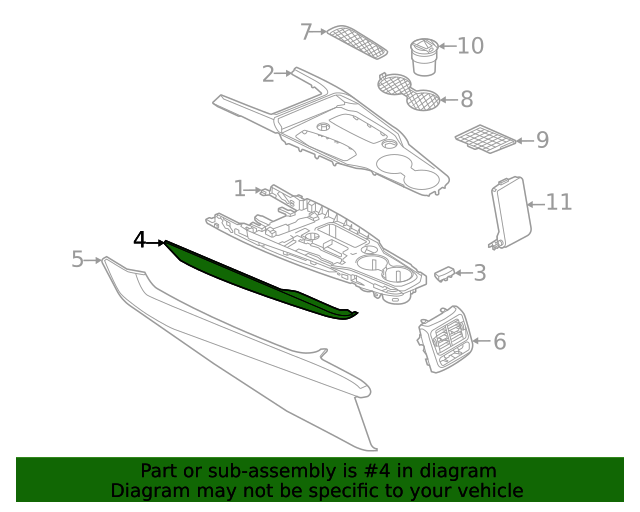 7
10
2
8
9
1
11
4
5
3
6

Part or sub-assembly is #4 in diagram
Diagram may not be specific to your vehicle