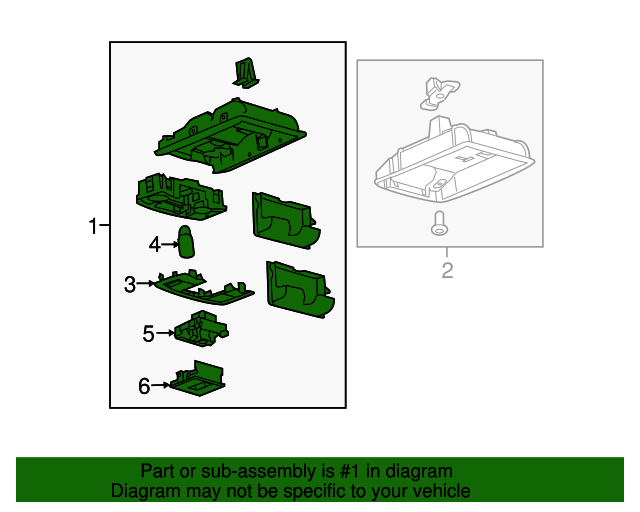 1
4
3
5
6
2

Part or sub-assembly is #1 in diagram
Diagram may not be specific to your vehicle