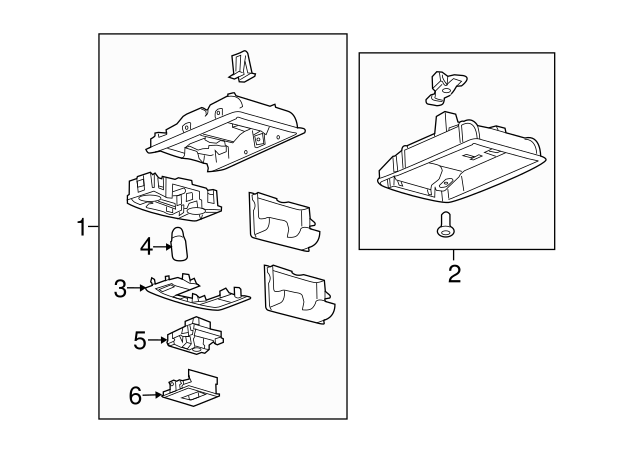 1
4
3
5
6
2