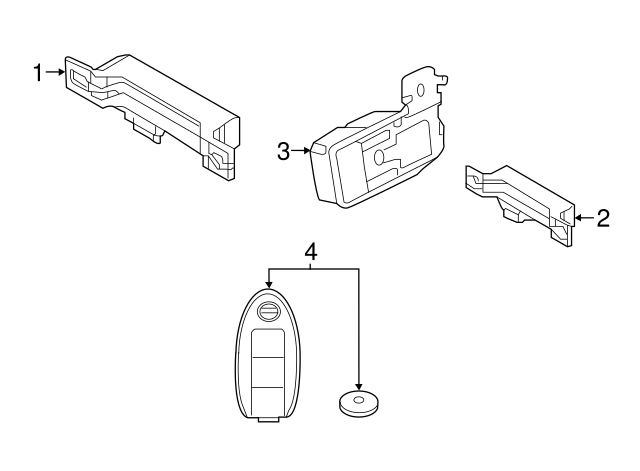 1
3
2
4