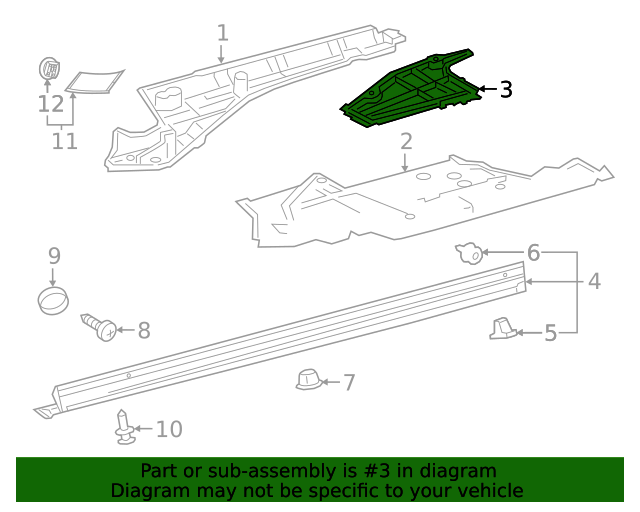 1
12
11
3
2
9
6
4
8
5
7
10

Part or sub-assembly is #3 in diagram
Diagram may not be specific to your vehicle