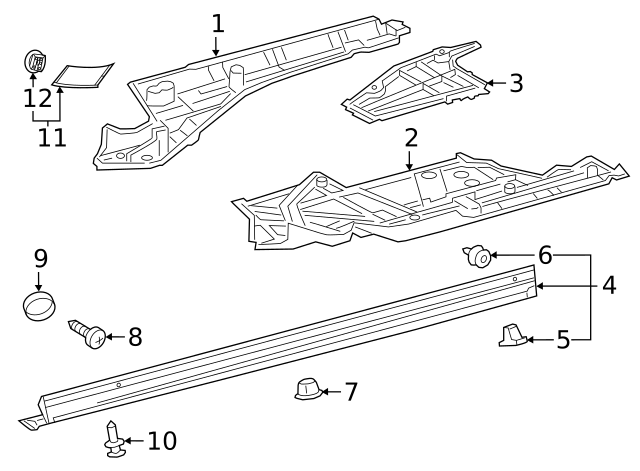 1
12
11
3
2
9
6
4
8
5
7
10