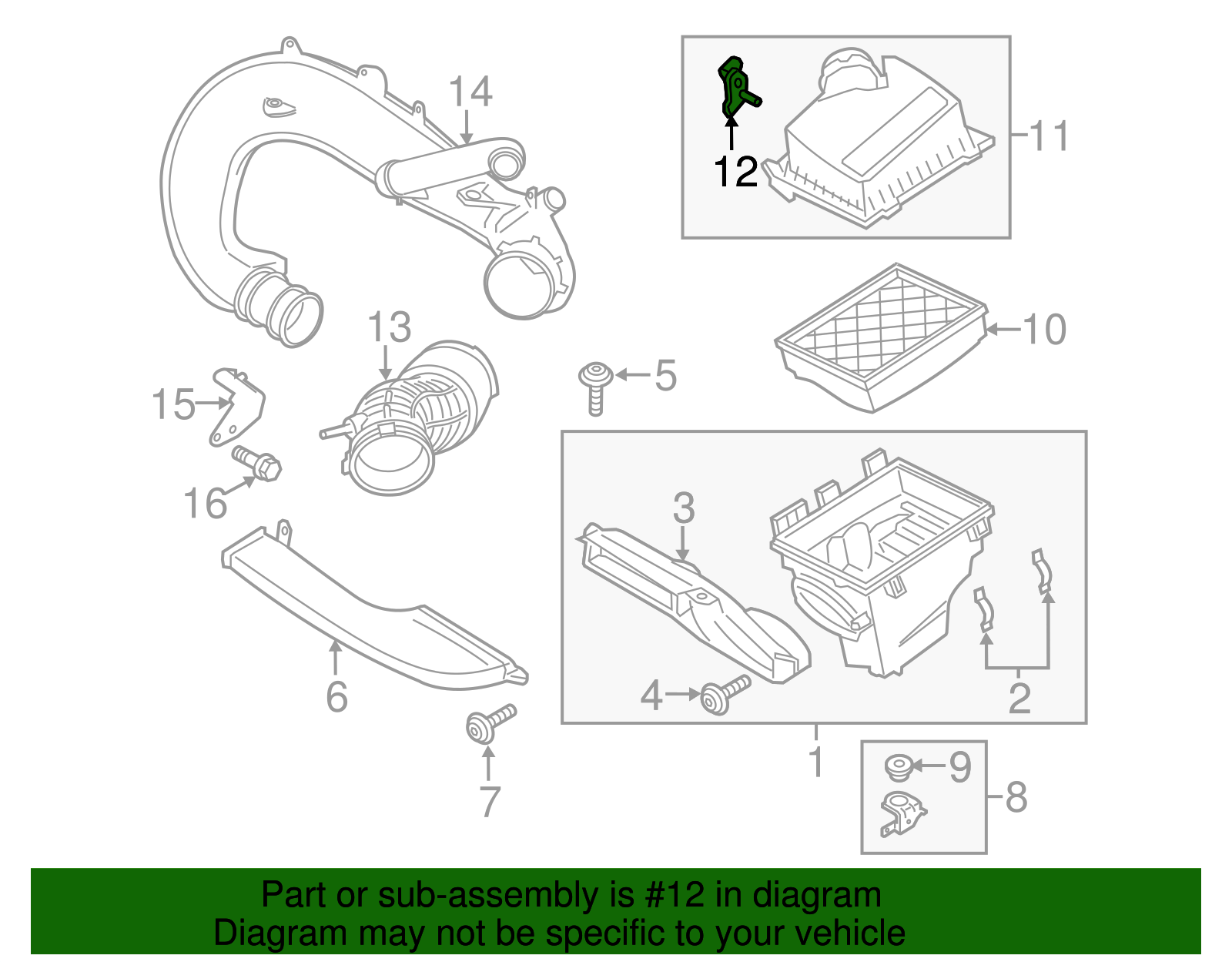 14
12
11
13
10
5
15
16
3
6
4
2
7
1
9
8

Part or sub-assembly is #12 in diagram
Diagram may not be specific to your vehicle