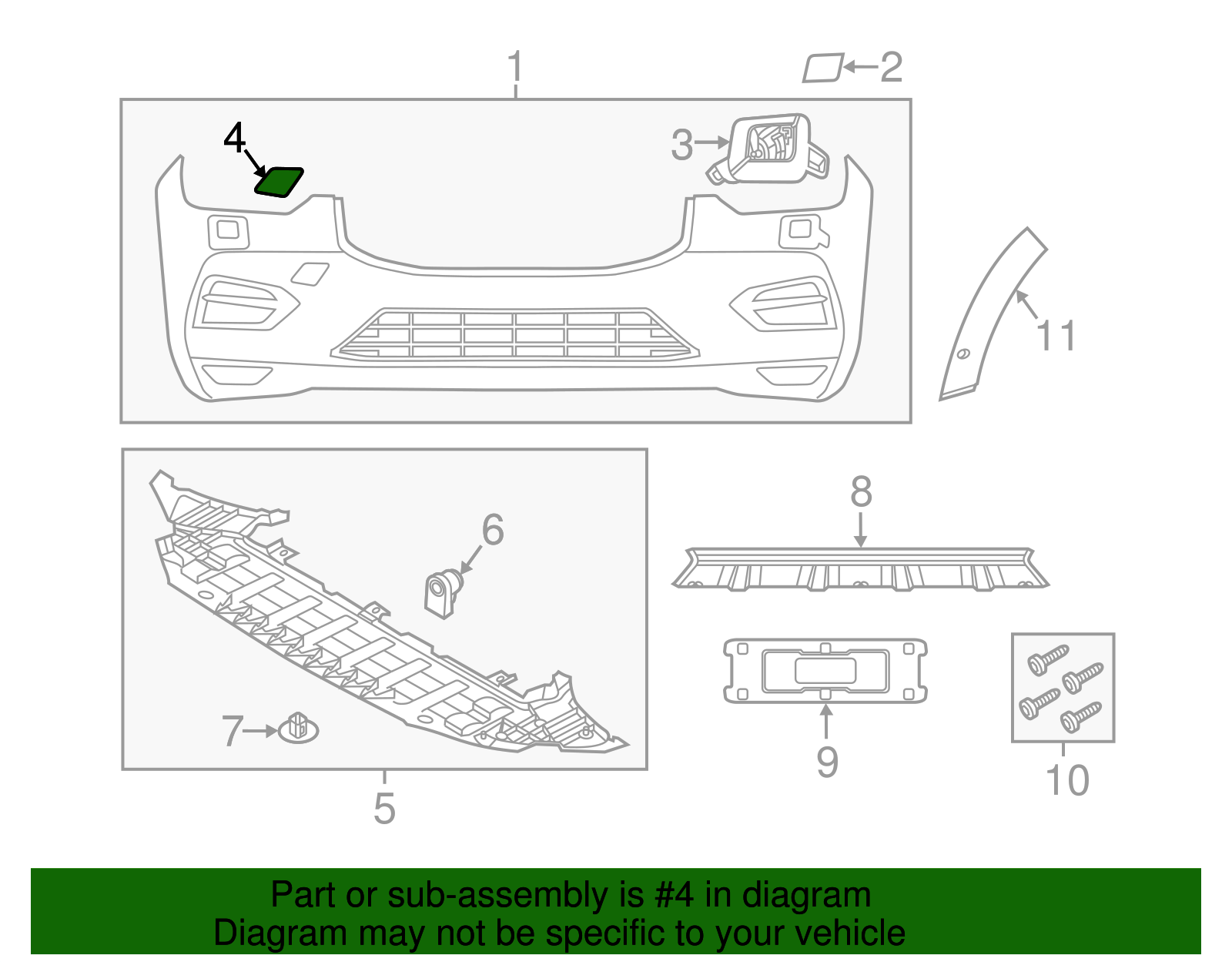 1
2
4
3
11
6
8
7
9
10
5

Part or sub-assembly is #4 in diagram
Diagram may not be specific to your vehicle