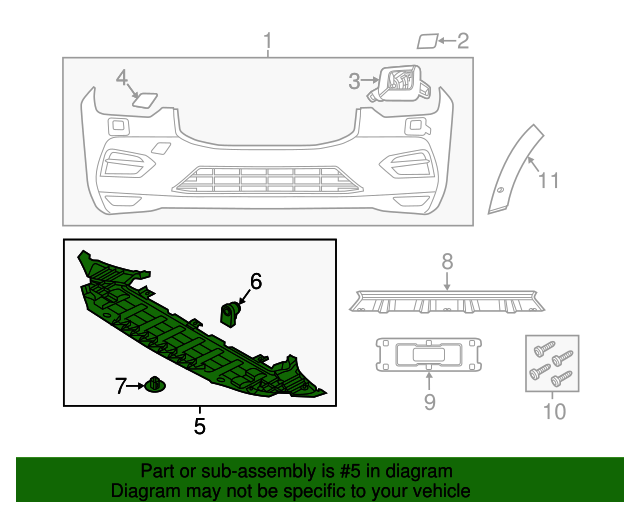 1
2
4
3
11
6
8
7
5
9
10
Part or sub-assembly is #5 in diagram
Diagram may not be specific to your vehicle