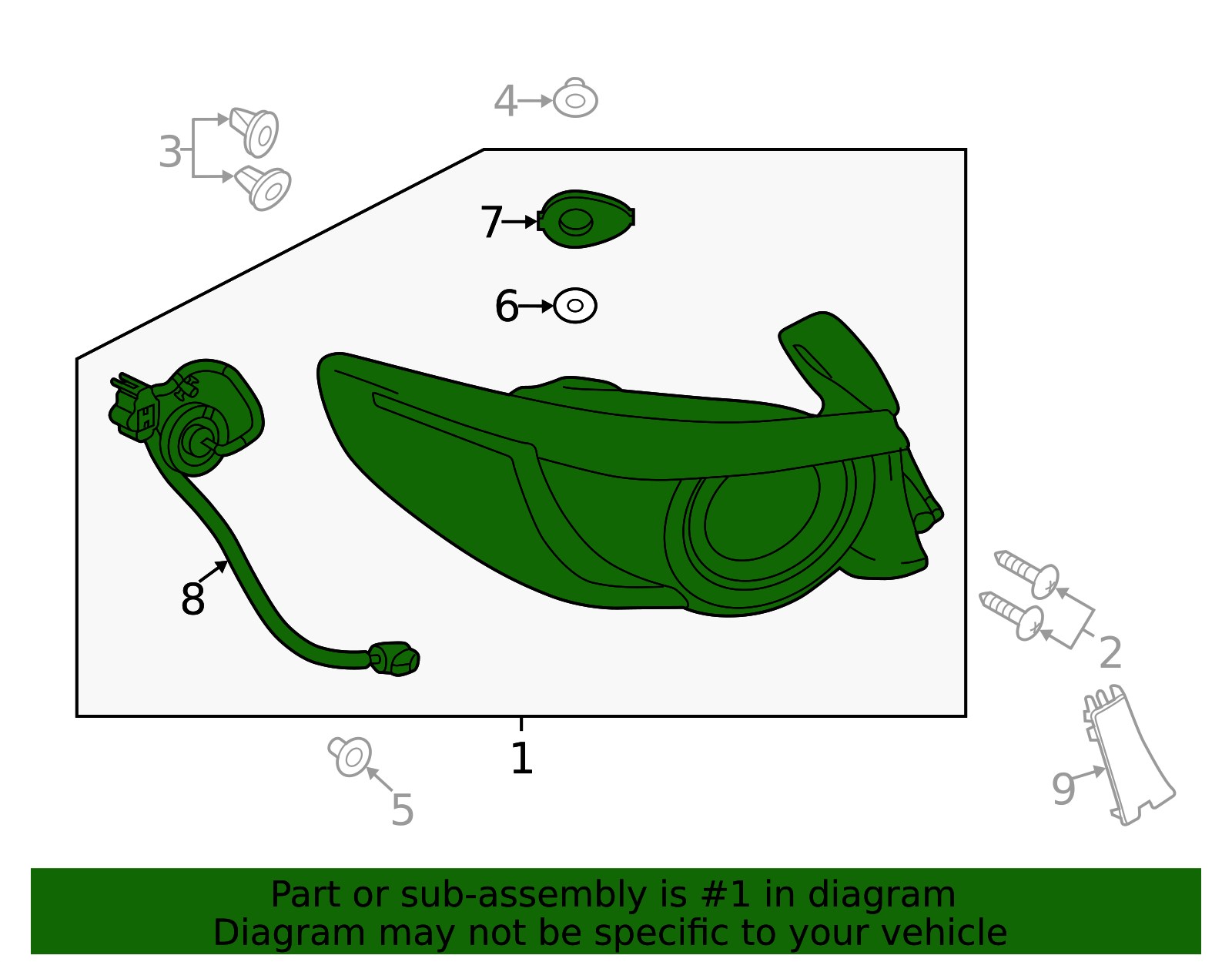 4
3
7
6
8
2
1
5
9

Part or sub-assembly is #1 in diagram
Diagram may not be specific to your vehicle