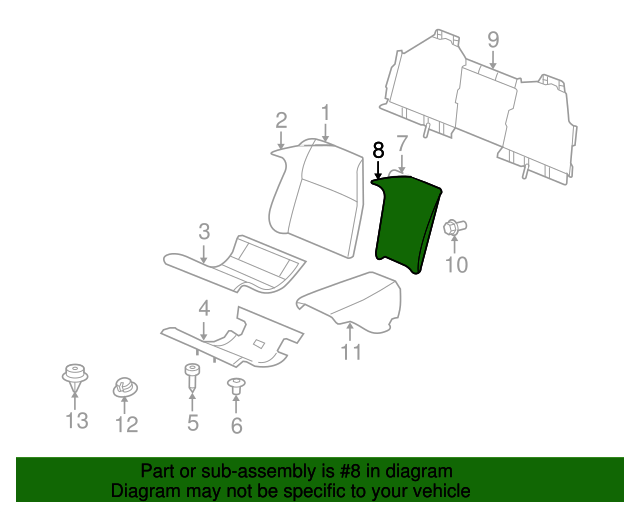 9

2
1

8
7

3

10

4

11

13
12
5
6

Part or sub-assembly is #8 in diagram
Diagram may not be specific to your vehicle