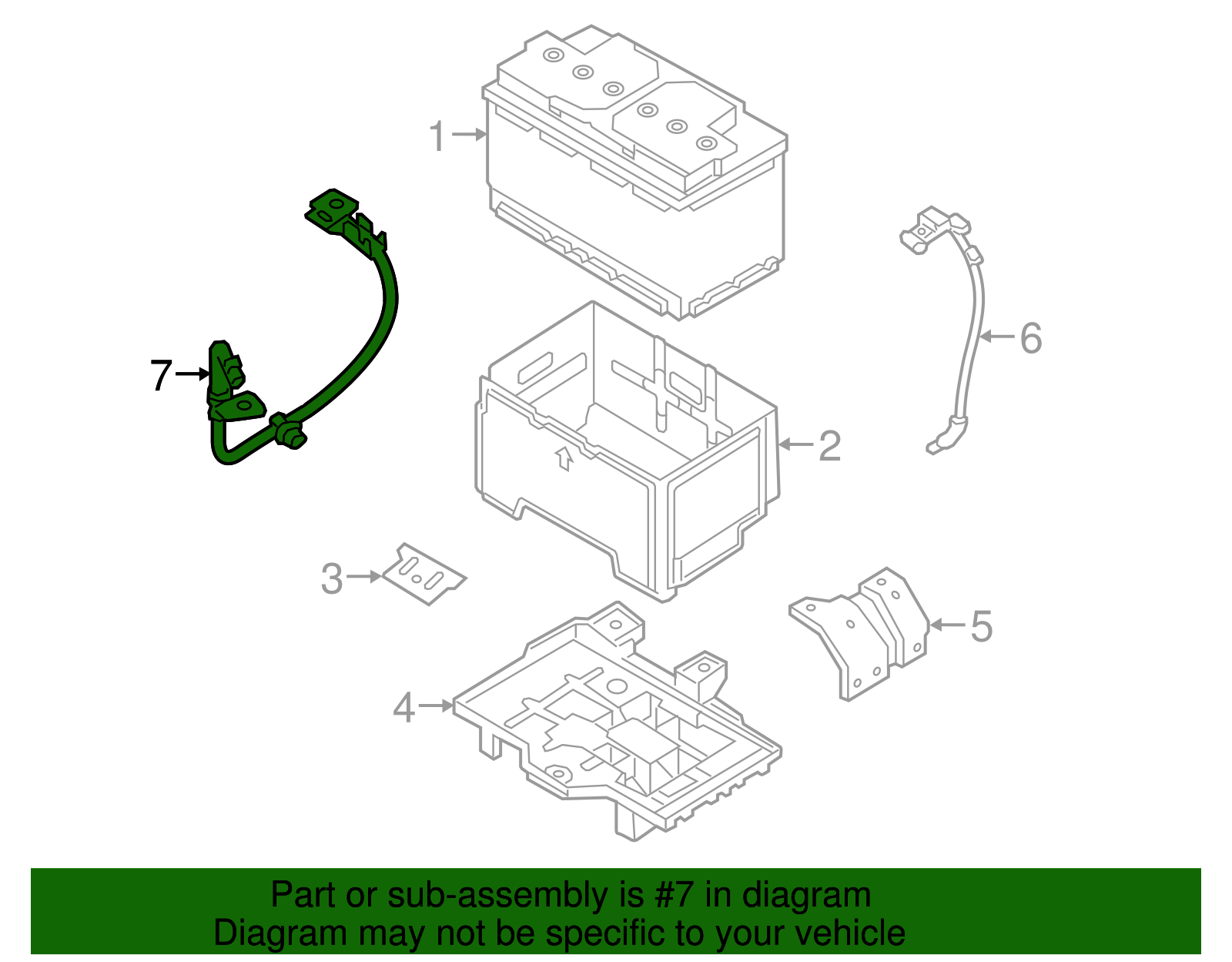 1

7

6

2

3

5

4

Part or sub-assembly is #7 in diagram
Diagram may not be specific to your vehicle