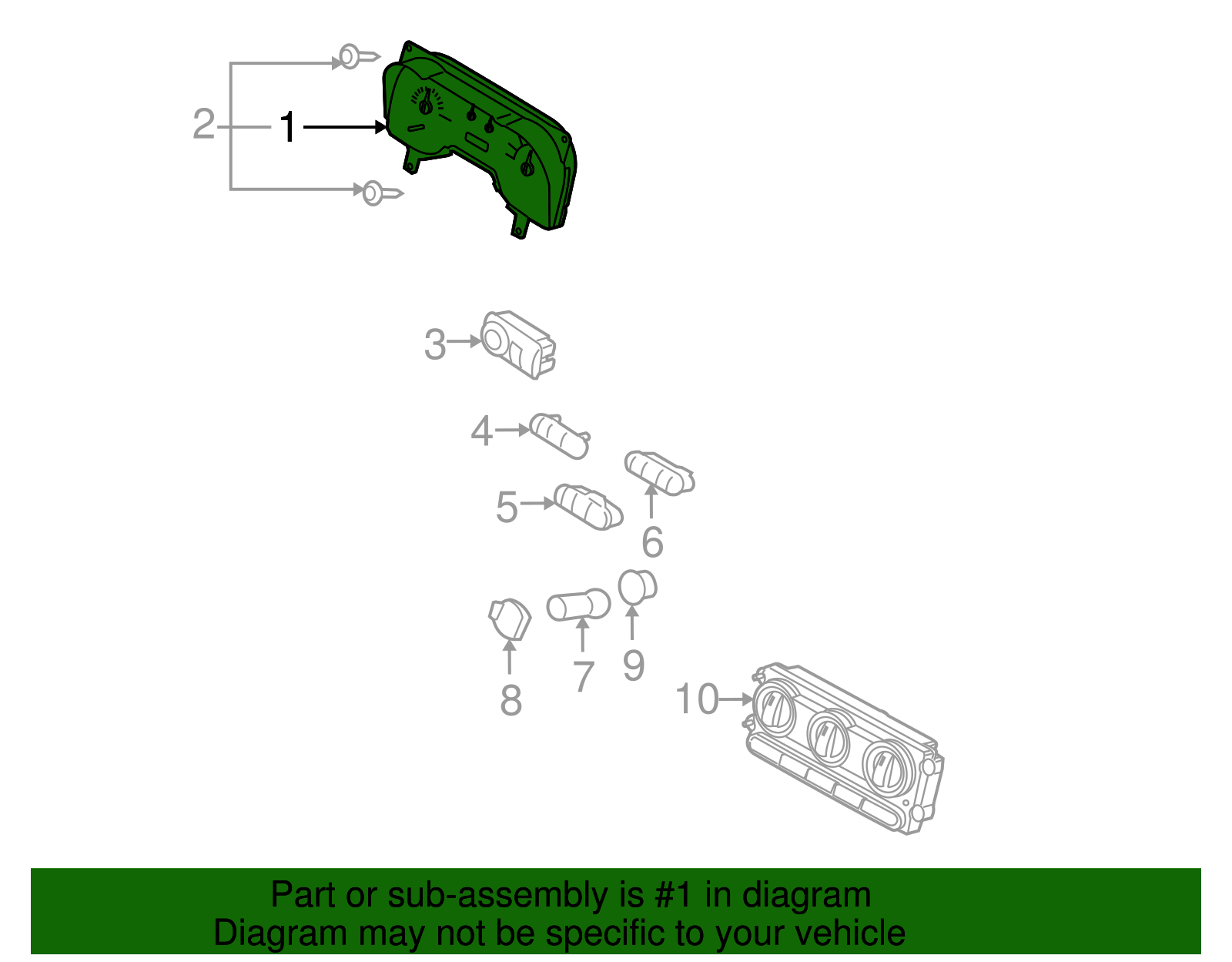 2
1
3
4
5
6
8
7
9
10

Part or sub-assembly is #1 in diagram
Diagram may not be specific to your vehicle