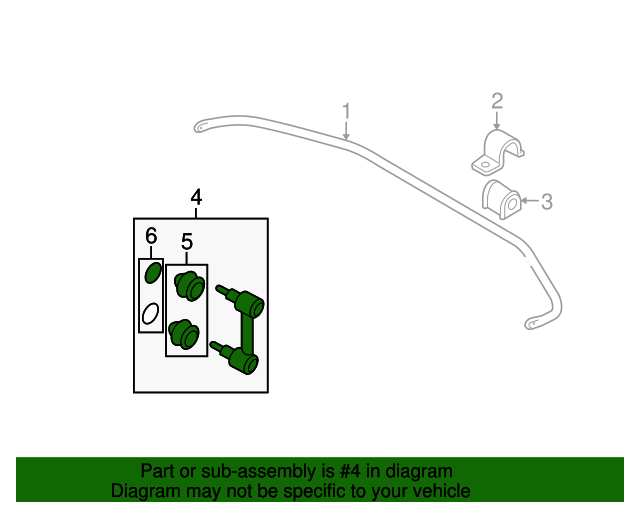 1
2
3
4
6
5

Part or sub-assembly is #4 in diagram
Diagram may not be specific to your vehicle