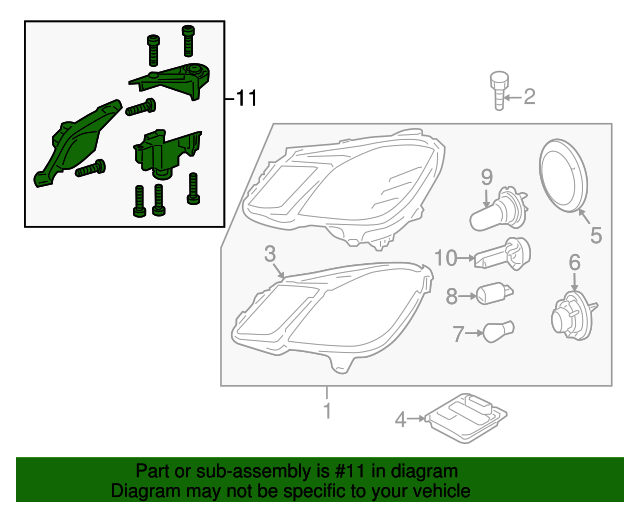 11

2

9

5

3

10

6

8

7

1

4

Part or sub-assembly is #11 in diagram
Diagram may not be specific to your vehicle