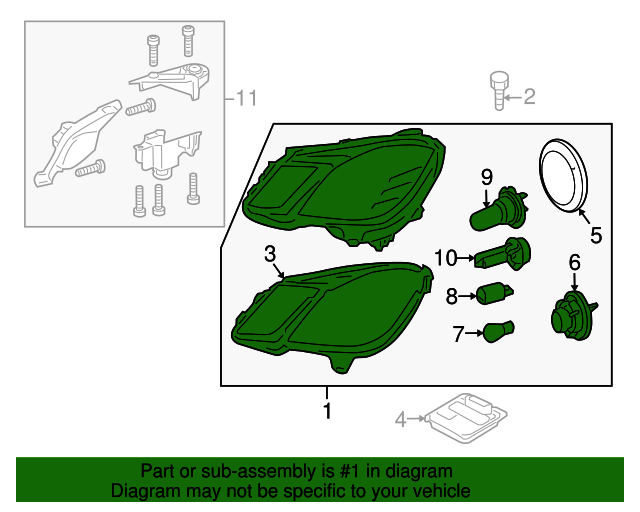 11
2
9
5
3
10
6
8
7
1
4

Part or sub-assembly is #1 in diagram
Diagram may not be specific to your vehicle