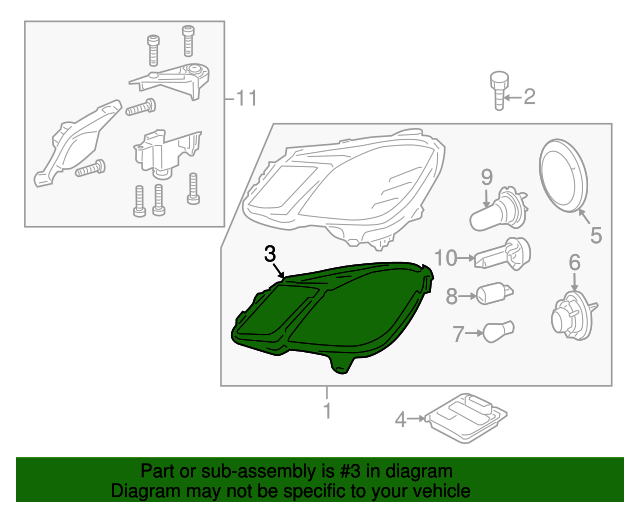 11
2
9
5
3
10
6
8
7
1
4

Part or sub-assembly is #3 in diagram
Diagram may not be specific to your vehicle