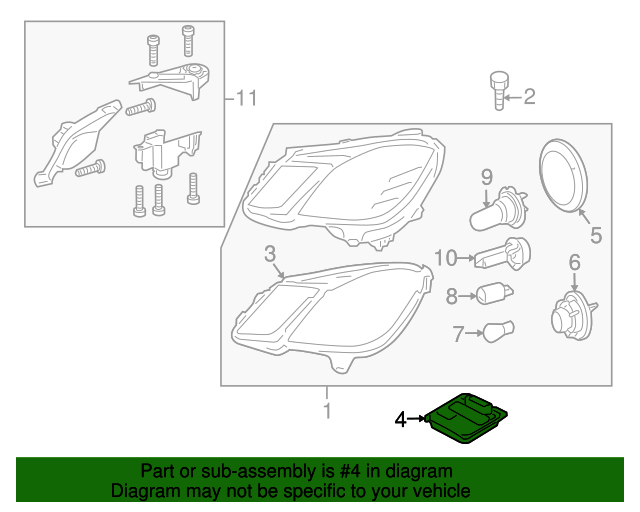 11
2
9
5
3
10
6
8
7
1
4
Part or sub-assembly is #4 in diagram
Diagram may not be specific to your vehicle