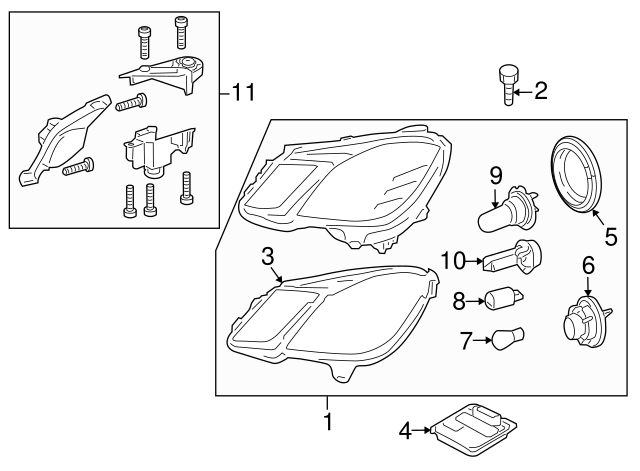 11
2
9
5
3
10
6
8
7
1
4