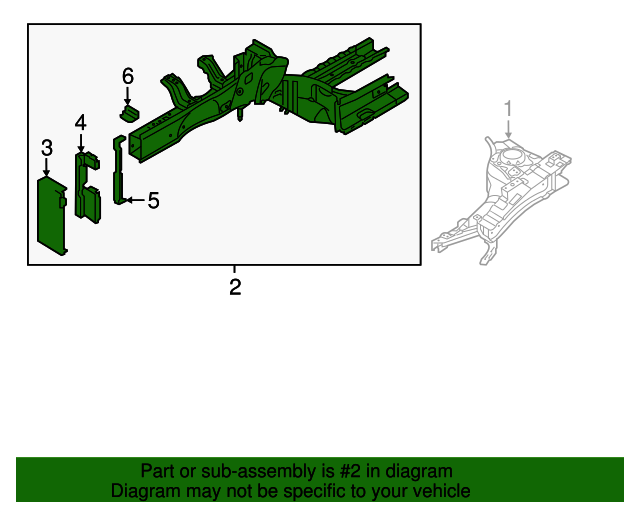 6
4
3
5
1
2

Part or sub-assembly is #2 in diagram
Diagram may not be specific to your vehicle