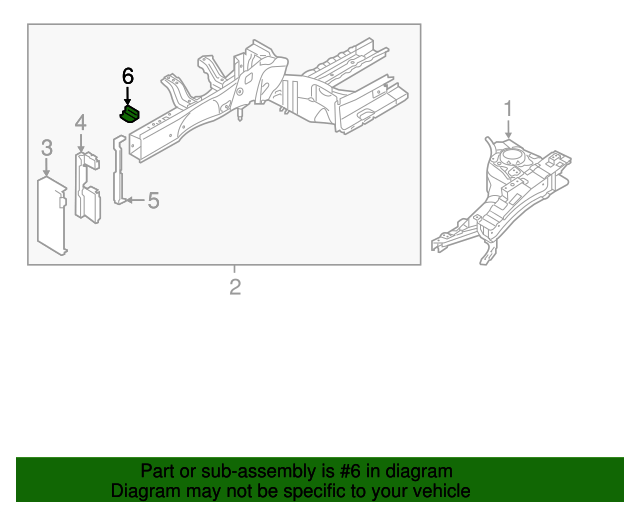 6
4
3
5
1
2

Part or sub-assembly is #6 in diagram
Diagram may not be specific to your vehicle