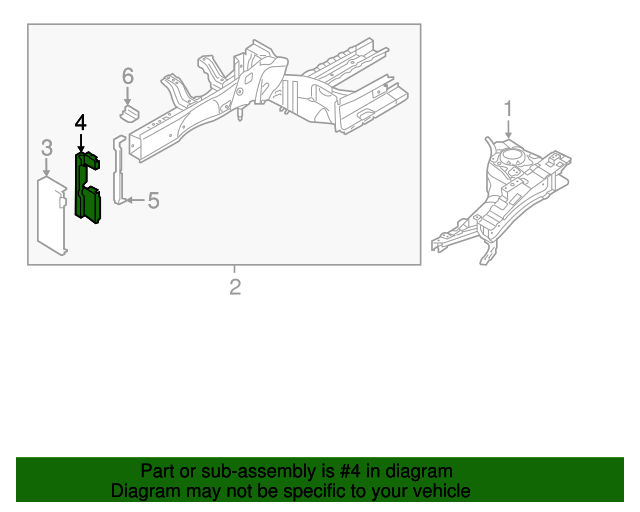 6
4
3
5
1
2

Part or sub-assembly is #4 in diagram
Diagram may not be specific to your vehicle