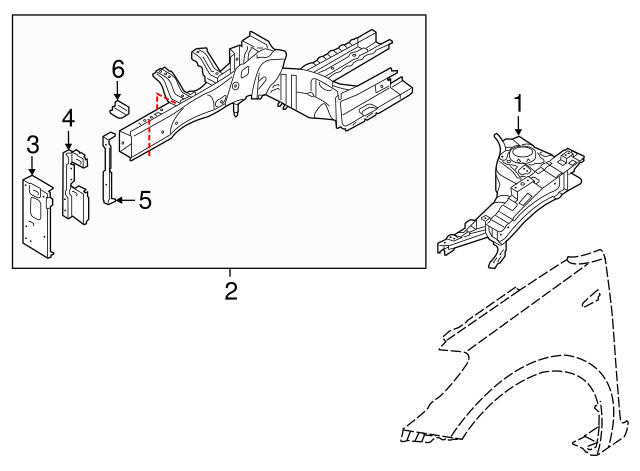 6
4
3
5
1
2