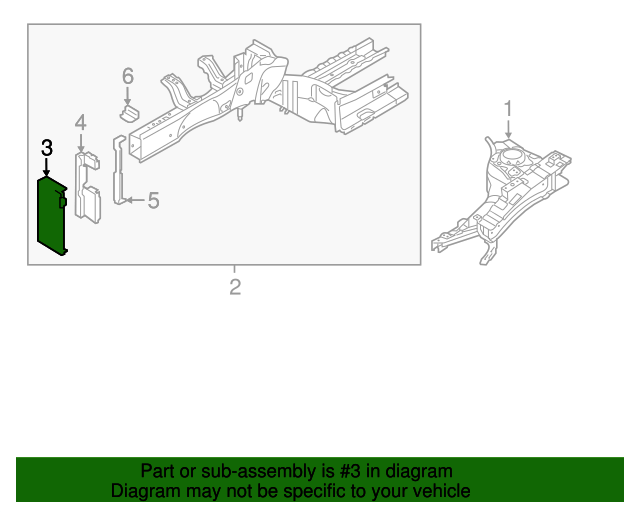 6
4
3
5
1
2

Part or sub-assembly is #3 in diagram
Diagram may not be specific to your vehicle