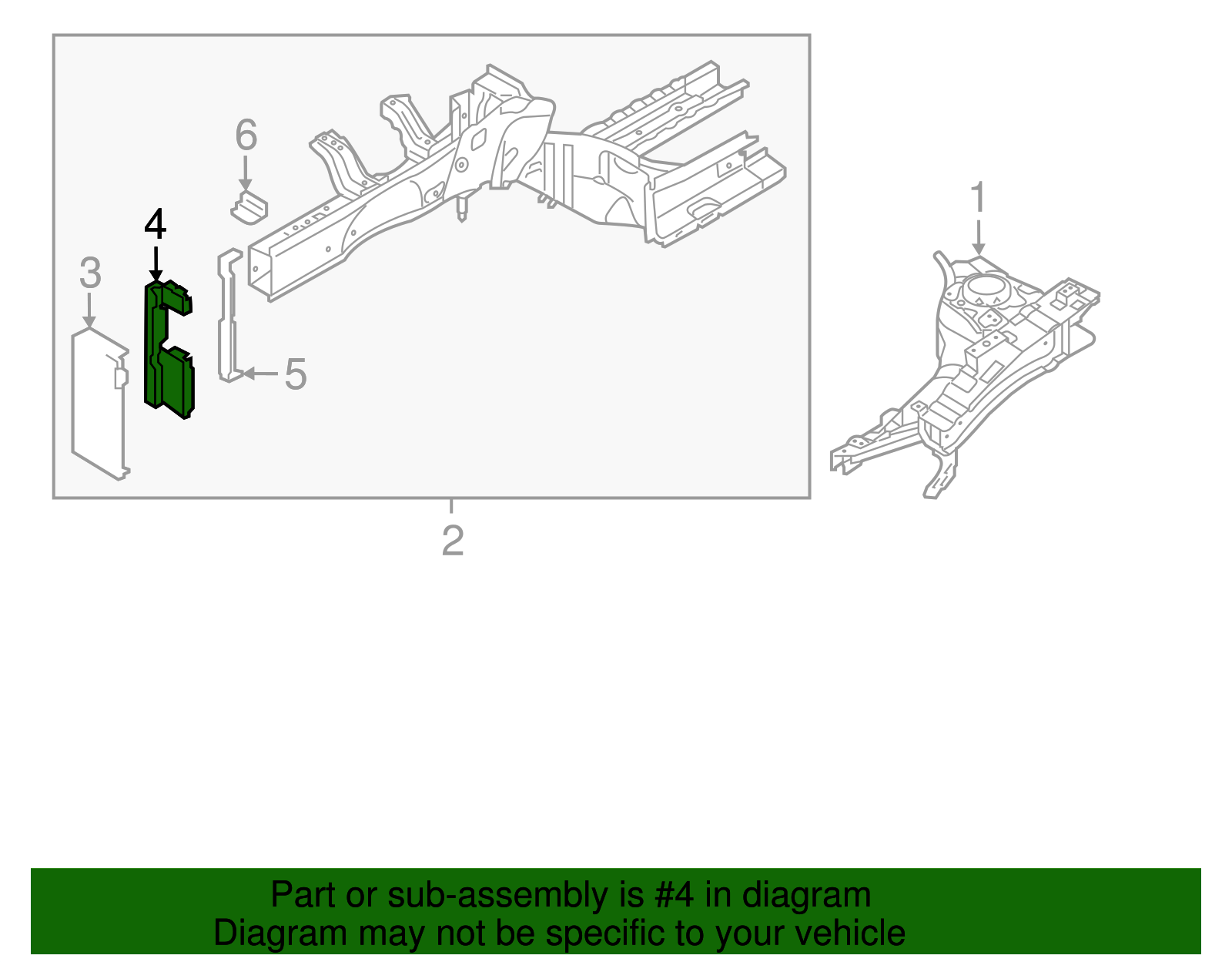 6
4
3
5
1
2

Part or sub-assembly is #4 in diagram
Diagram may not be specific to your vehicle