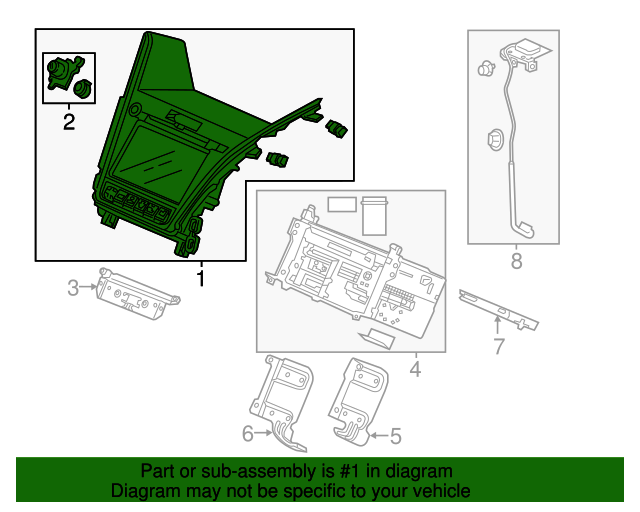 2

1

3

4

8

7

6

5

Part or sub-assembly is #1 in diagram
Diagram may not be specific to your vehicle