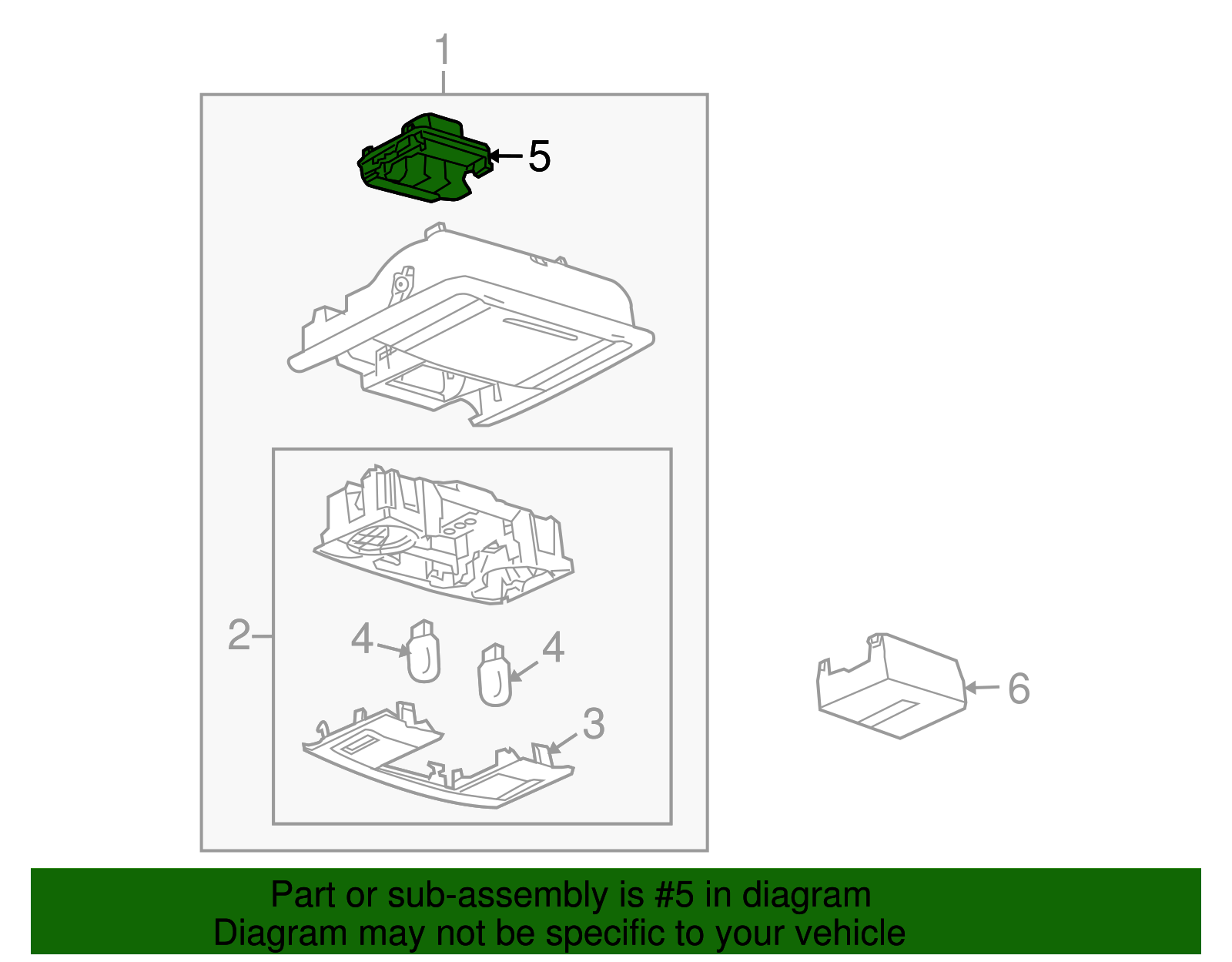 1

5

2

4

4

3

6

Part or sub-assembly is #5 in diagram
Diagram may not be specific to your vehicle