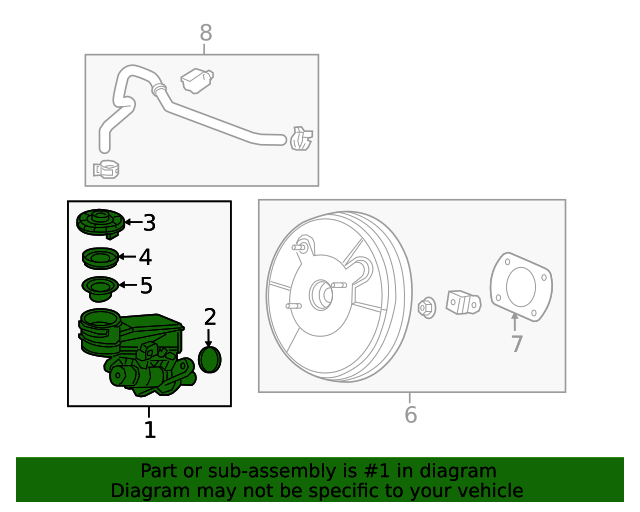 8

3

4

5

2

1

7

6

Part or sub-assembly is #1 in diagram
Diagram may not be specific to your vehicle