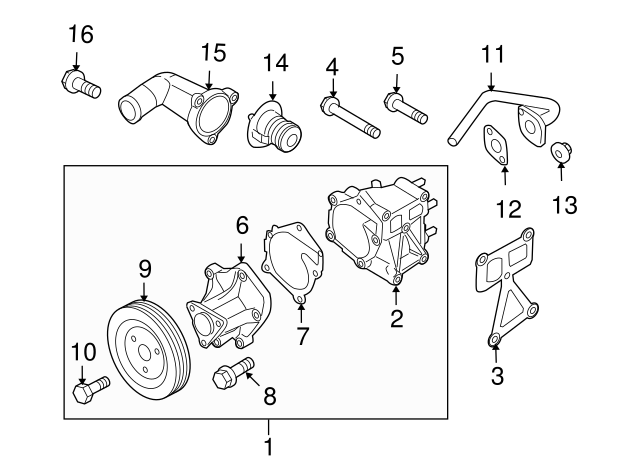 16
15
14
4
5
11
12
13
6
9
7
2
10
8
3
1