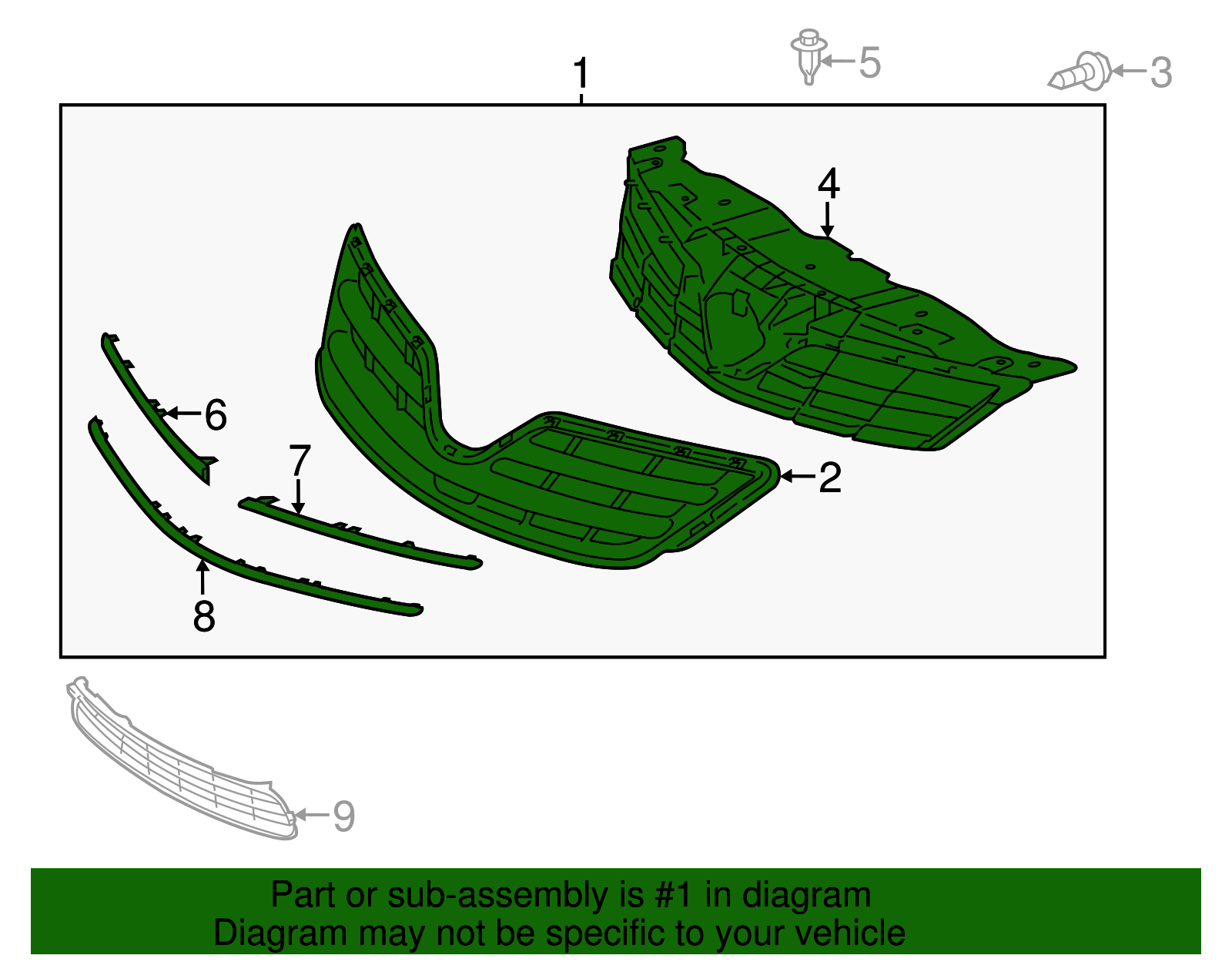 1
5
3
4
6
7
2
8
9

Part or sub-assembly is #1 in diagram
Diagram may not be specific to your vehicle