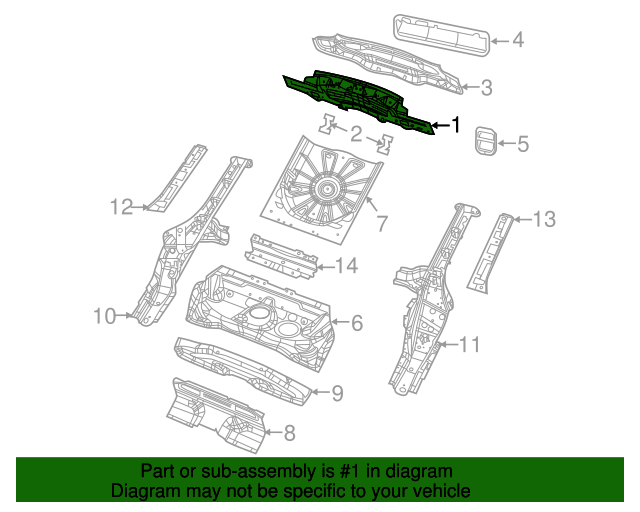 4
3
1
2
5
12
7
13
14
10
6
11
9
8

Part or sub-assembly is #1 in diagram
Diagram may not be specific to your vehicle