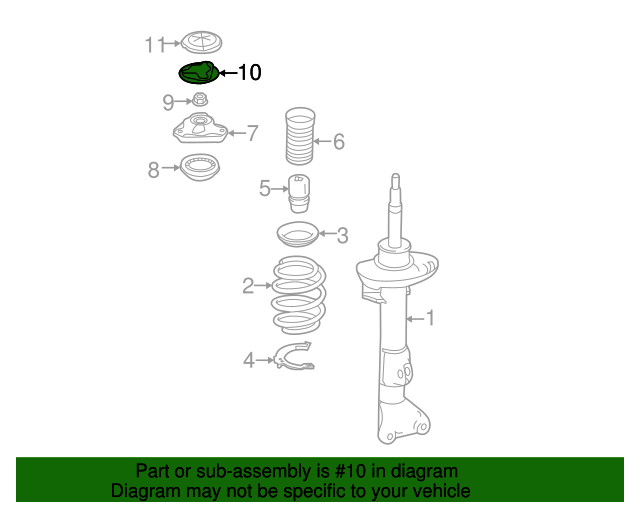 11
10
9
7
6
8
5
3
2
1
4

Part or sub-assembly is #10 in diagram
Diagram may not be specific to your vehicle