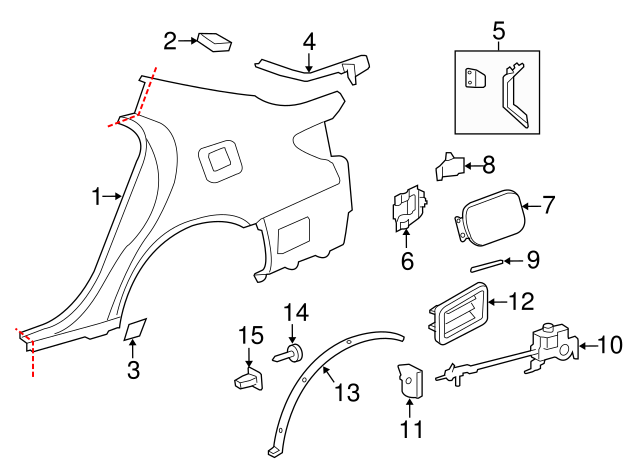 2
4
5
1
8
7
6
9
12
14
15
10
3
13
11