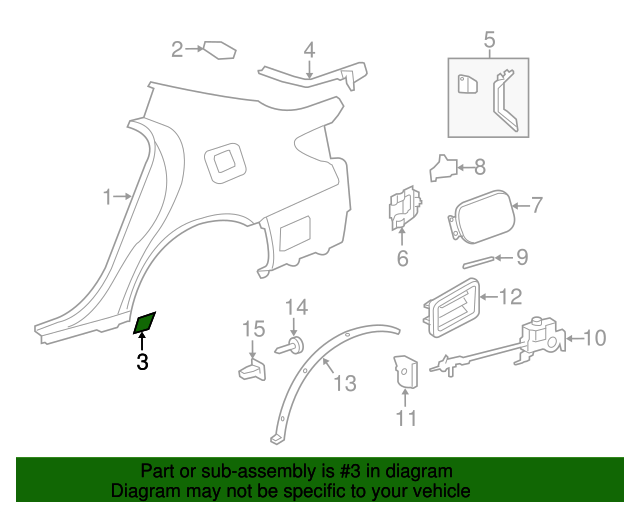 2
4
5
1
8
7
6
9
12
14
15
10
3
13
11

Part or sub-assembly is #3 in diagram
Diagram may not be specific to your vehicle