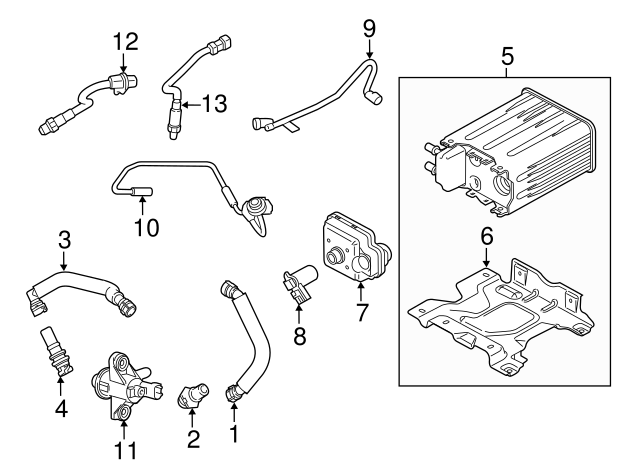 12
13
9
5
10
3
6
7
8
4
11
2
1