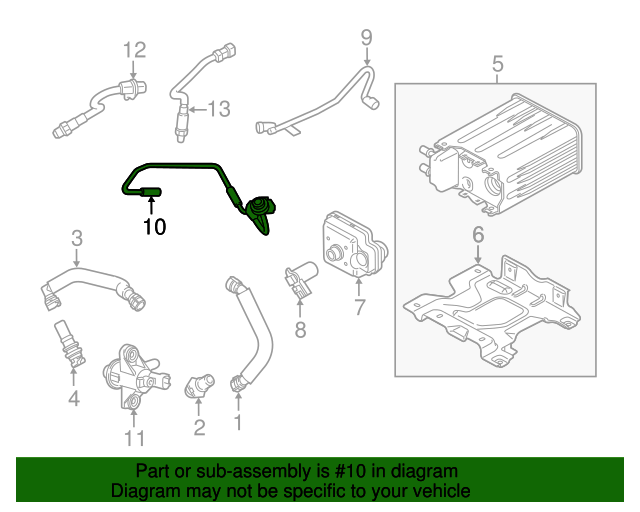 12

13

9

5

10

3

6

7

8

4

11

2

1

Part or sub-assembly is #10 in diagram
Diagram may not be specific to your vehicle