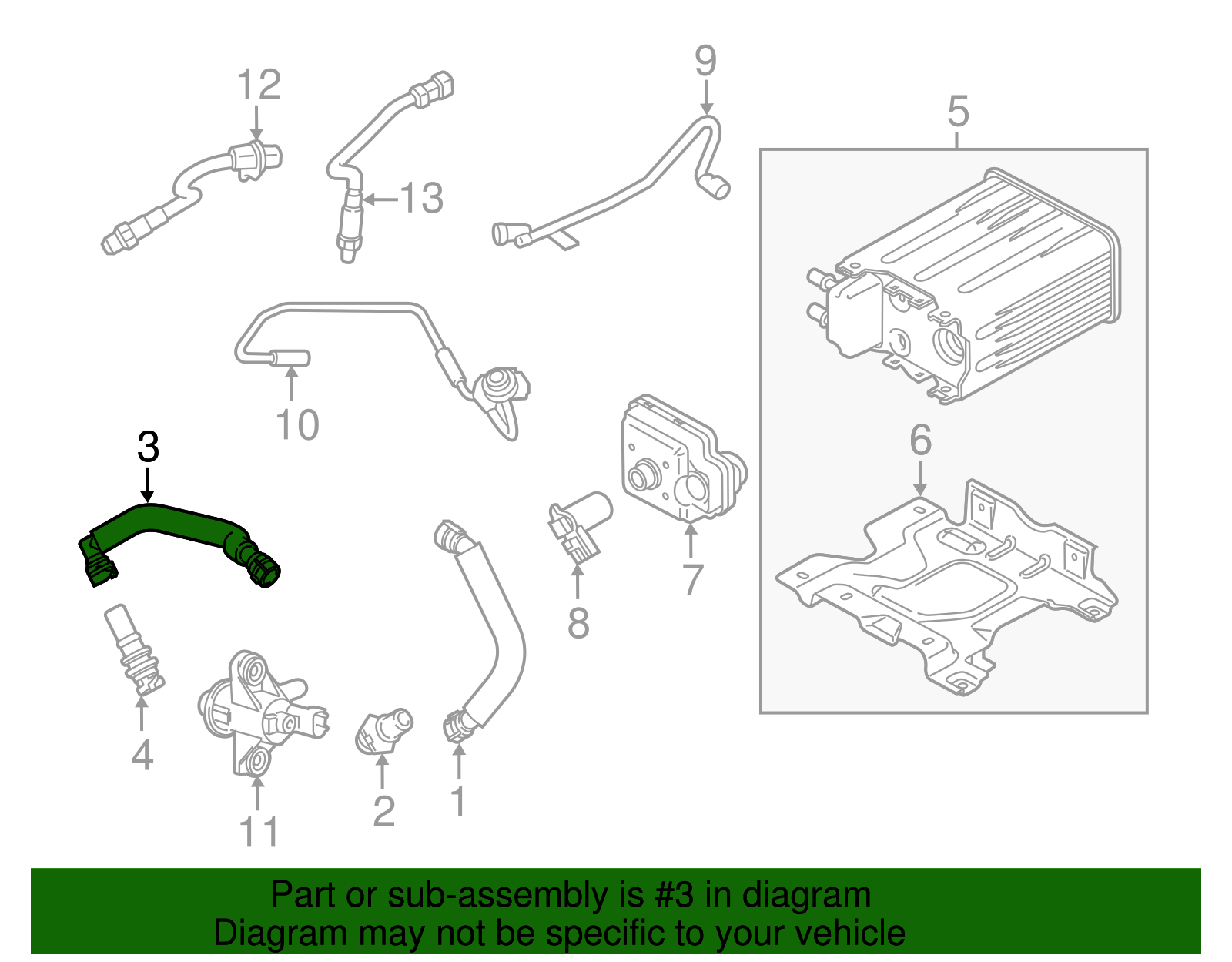 12
13
9
5
10
3
6
7
8
4
11
2
1

Part or sub-assembly is #3 in diagram
Diagram may not be specific to your vehicle