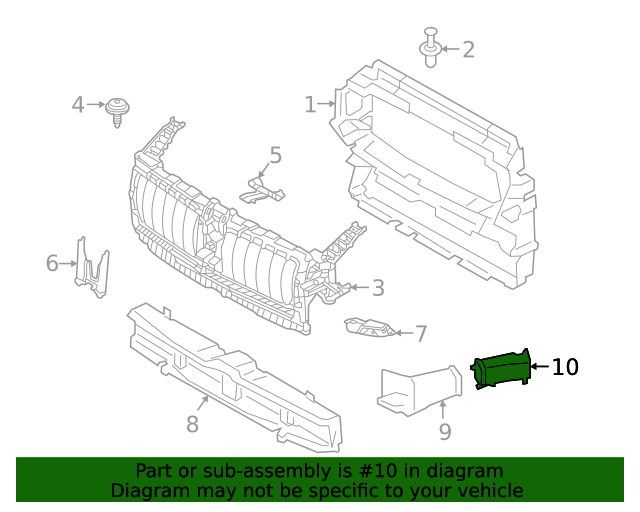 2
4
1
5
6
3
7
10
8
9

Part or sub-assembly is #10 in diagram
Diagram may not be specific to your vehicle