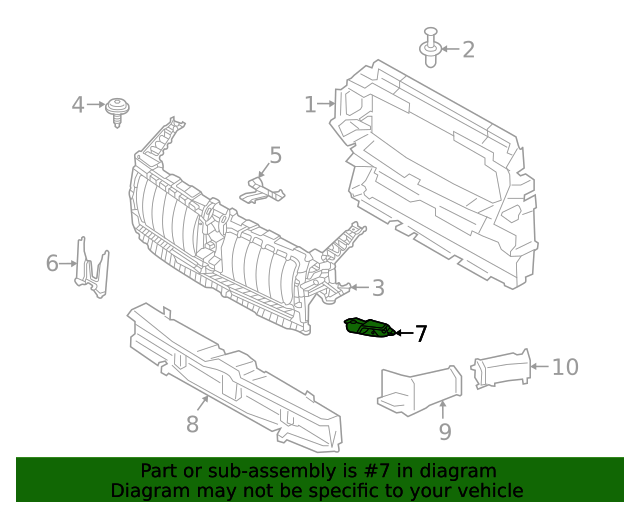 2
4
1
5
6
3
7
10
8
9

Part or sub-assembly is #7 in diagram
Diagram may not be specific to your vehicle